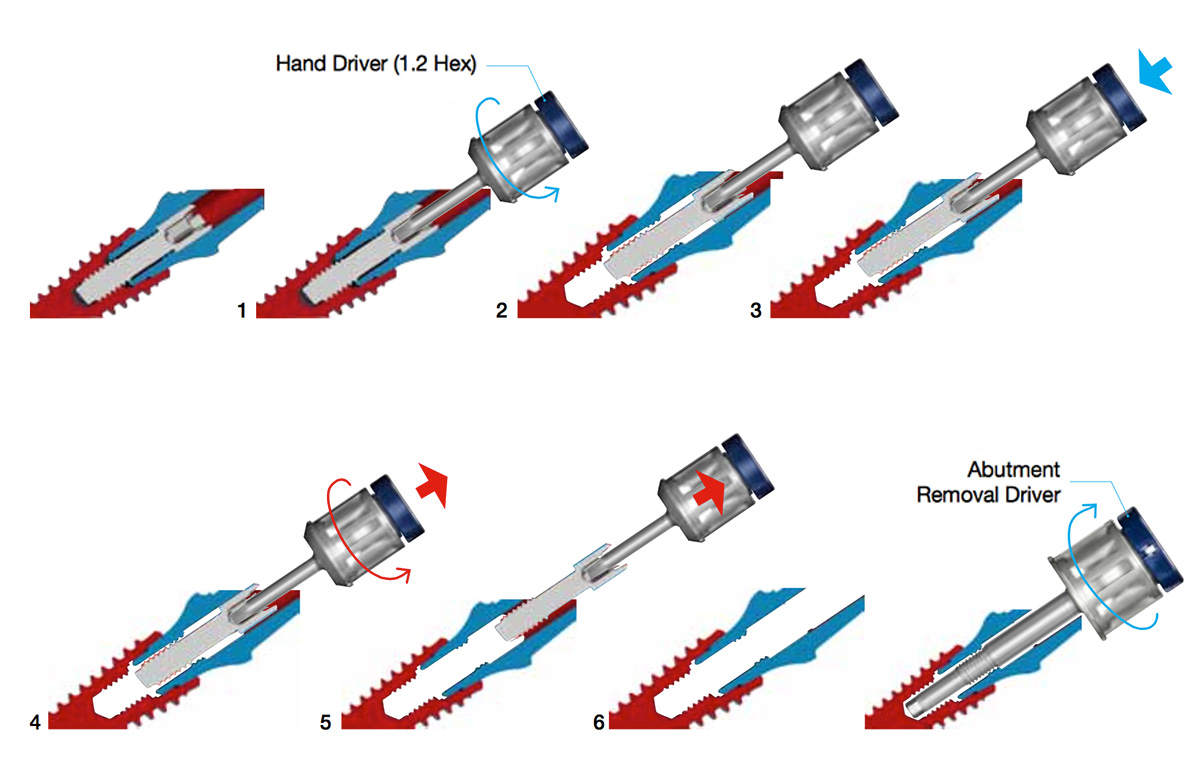 Hand Driver (1.2 Hex)

1

2

3

4

5

6

Abutment Removal Driver